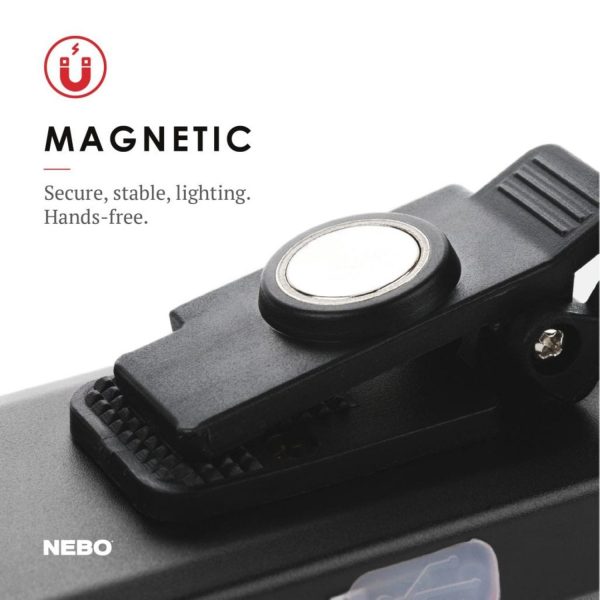 MAGNETIC

Secure, stable, lighting. Hands-free.

NEBO